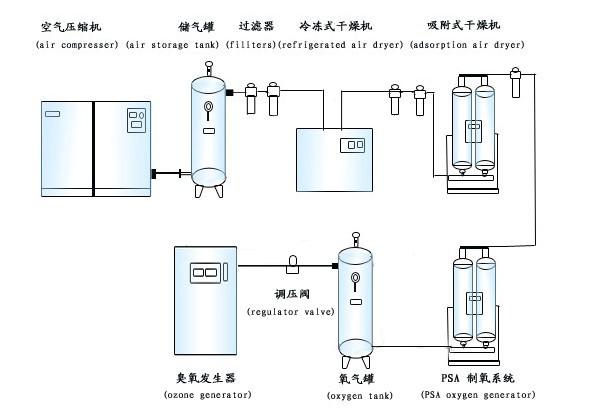 空气压缩机
(air compresser)

储气罐
(air storage tank)

过滤器
(filiters)

冷冻式干燥机
(refrigerated air dryer)

吸附式干燥机
(adsorption air dryer)

调压阀
(regulator valve)

臭氧发生器
(ozone generator)

氧气罐
(oxygen tank)

PSA 制氧系统
(PSA oxygen generator)